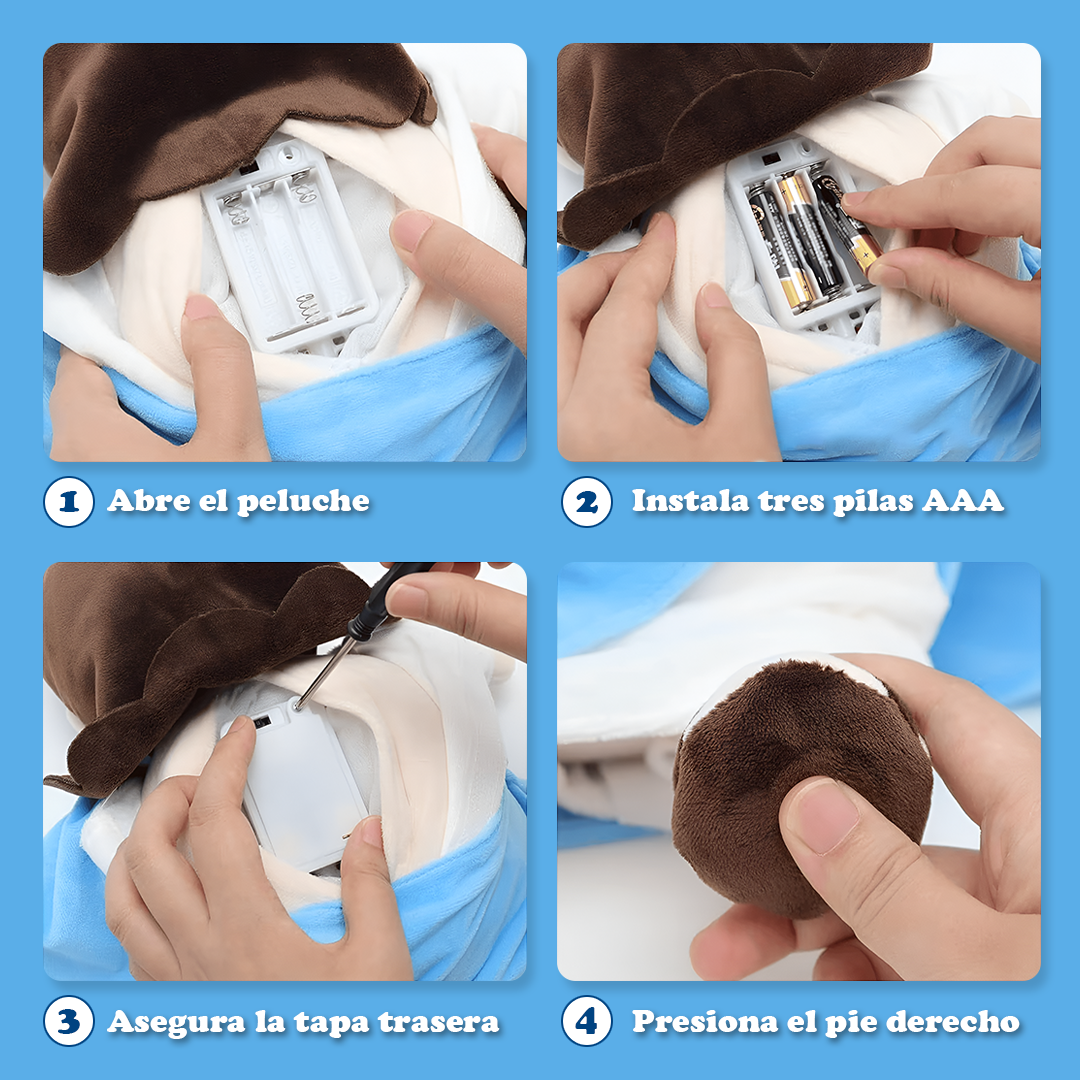 1 Abre el peluche

2 Instala tres pilas AAA

3 Asegura la tapa trasera

4 Presiona el pie derecho